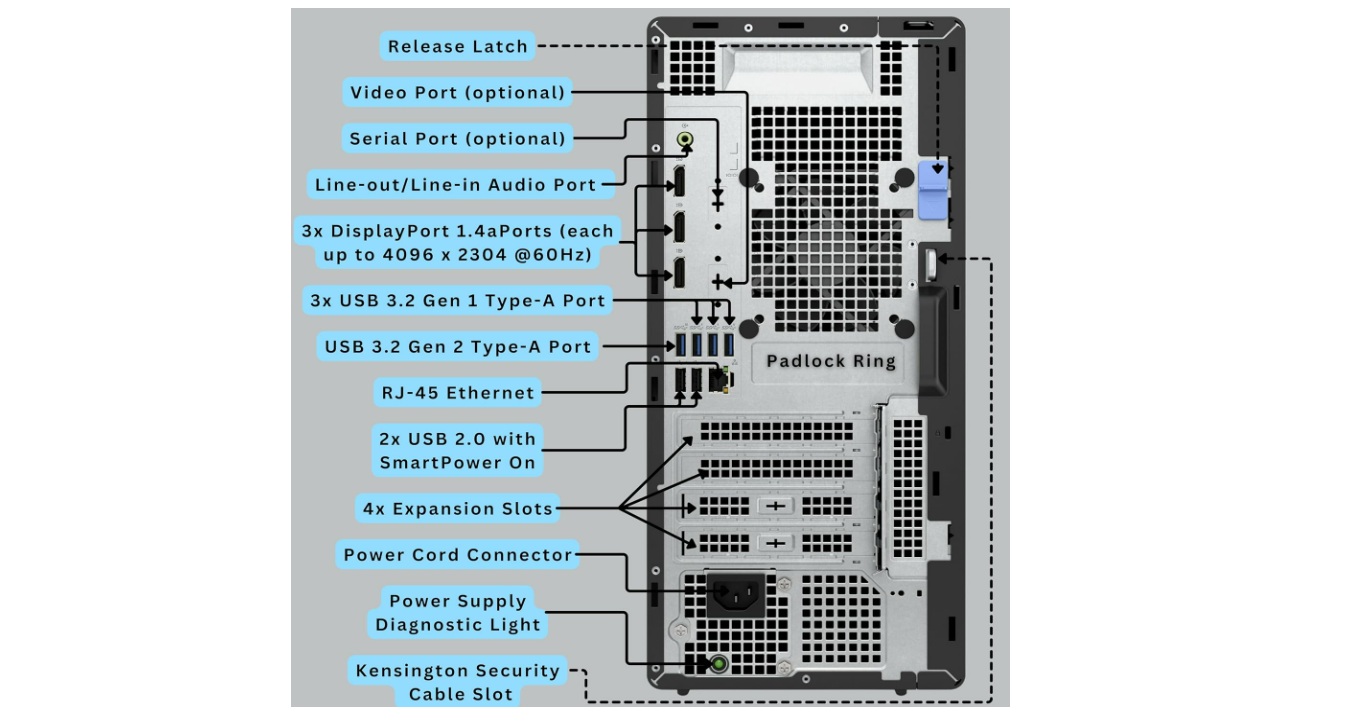 Release Latch

Video Port (optional)

Serial Port (optional)

Line-out/Line-in Audio Port

3x DisplayPort 1.4aPorts (each up to 4096 x 2304 @60Hz)

3x USB 3.2 Gen 1 Type-A Port

USB 3.2 Gen 2 Type-A Port

RJ-45 Ethernet

2x USB 2.0 with SmartPower On

4x Expansion Slots

Power Cord Connector

Power Supply Diagnostic Light

Kensington Security Cable Slot

Padlock Ring